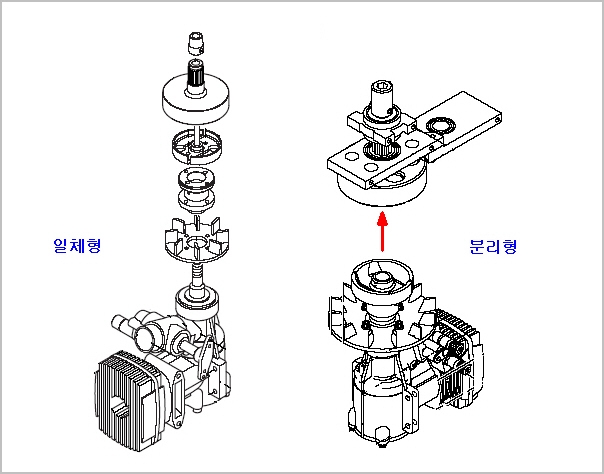 일체형

분리형